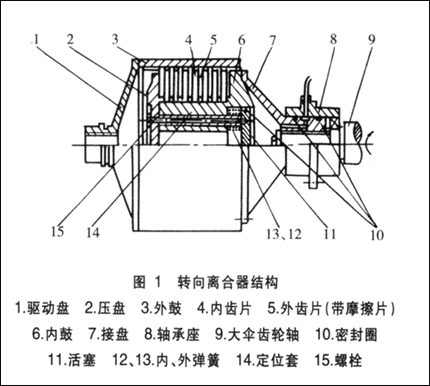 1 2 3 4 5 6 7 8 9

15 14 13、12 11 10

图 1 转向离合器结构

1.驱动盘 2.压盘 3.外鼓 4.内齿片 5.外齿片(带摩擦片)
6.内鼓 7.接盘 8.轴承座 9.大伞齿轮轴 10.密封圈
11.活塞 12、13.内、外弹簧 14.定位套 15.螺栓